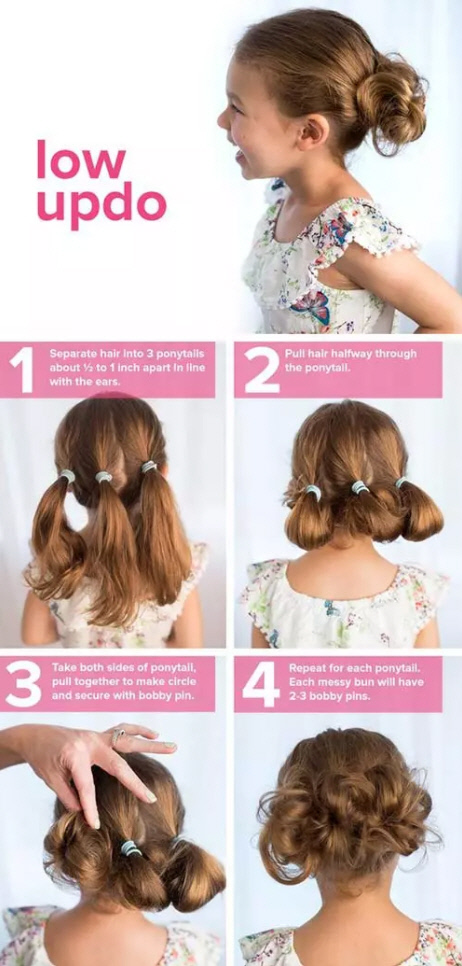 low updo

1 Separate hair into 3 ponytails about ½ to 1 inch apart in line with the ears.

2 Pull hair halfway through the ponytail.

3 Take both sides of ponytail, pull together to make circle and secure with bobby pin.

4 Repeat for each ponytail. Each messy bun will have 2-3 bobby pins.