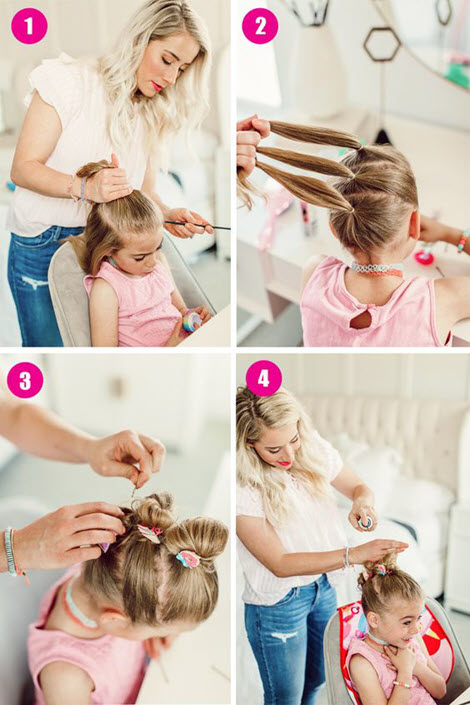 1

2

3

4