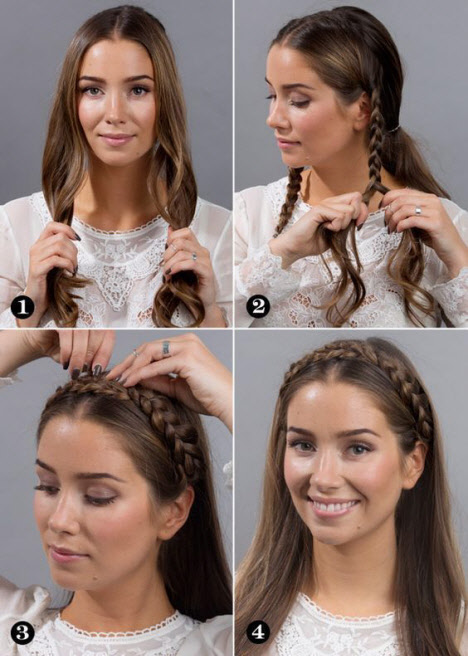 1

2

3

4