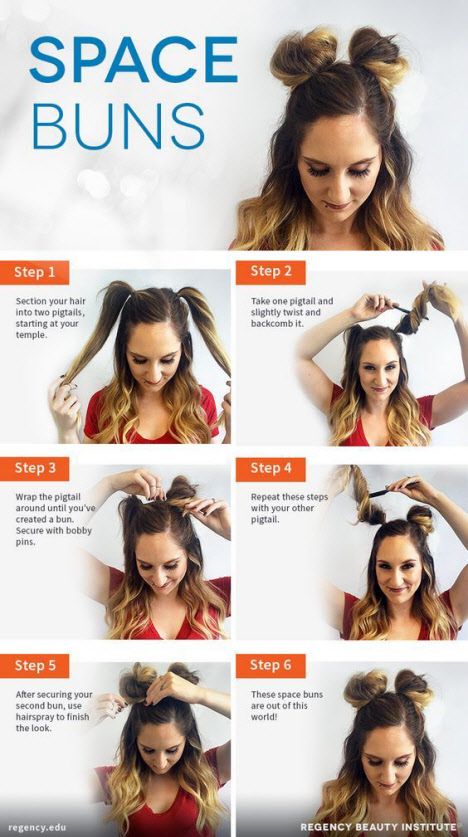 SPACE BUNS

Step 1

Section your hair into two pigtails, starting at your temple.

Step 2

Take one pigtail and slightly twist and backcomb it.

Step 3

Wrap the pigtail around until you've created a bun. Secure with bobby pins.

Step 4

Repeat these steps with your other pigtail.

Step 5

After securing your second bun, use hairspray to finish the look.

Step 6

These space buns are out of this world!

regency.edu

REGENCY BEAUTY INSTITUTE