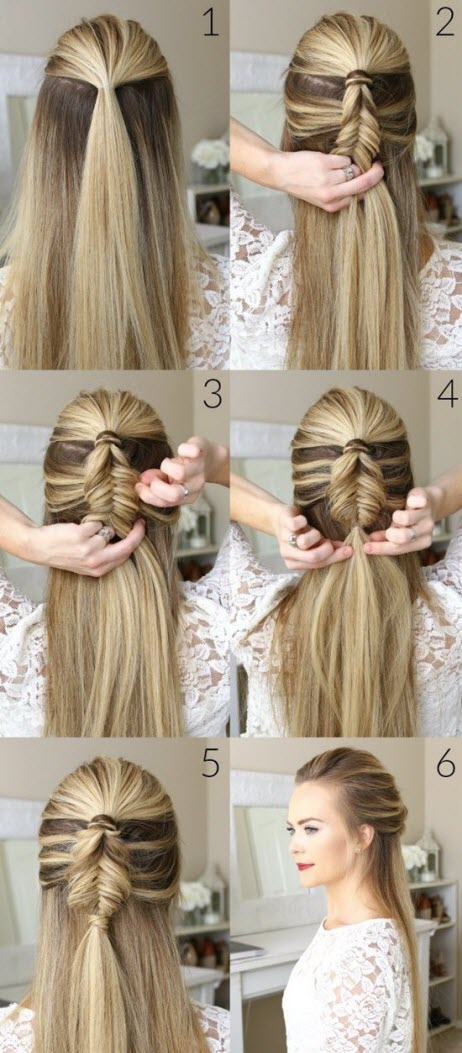 1
2
3
4
5
6