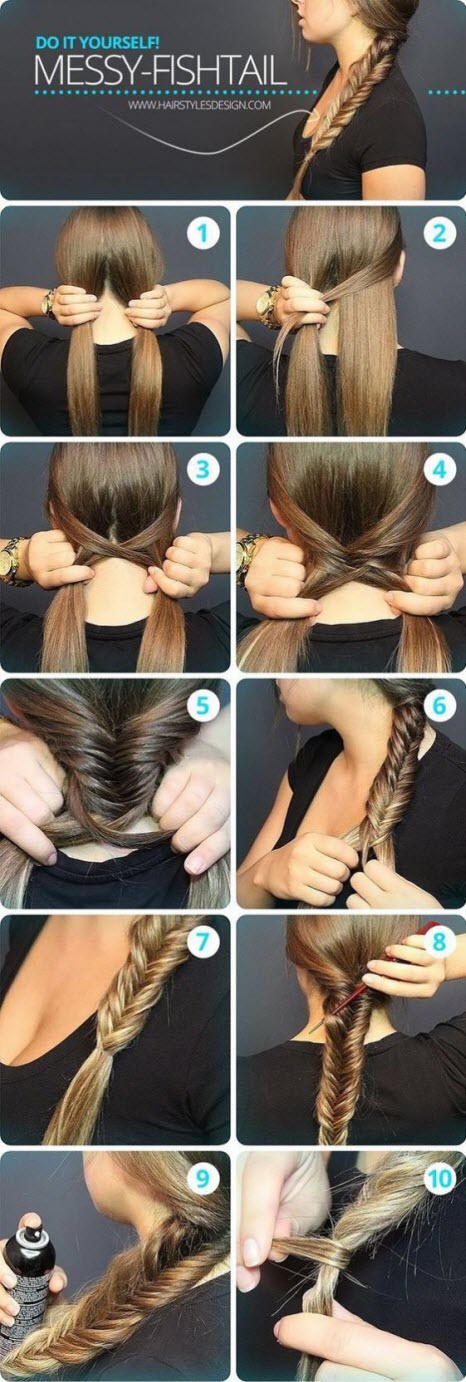 DO IT YOURSELF!
MESSY-FISHTAIL
WWW.HAIRSTYLESDESIGN.COM

1
2
3
4
5
6
7
8
9
10