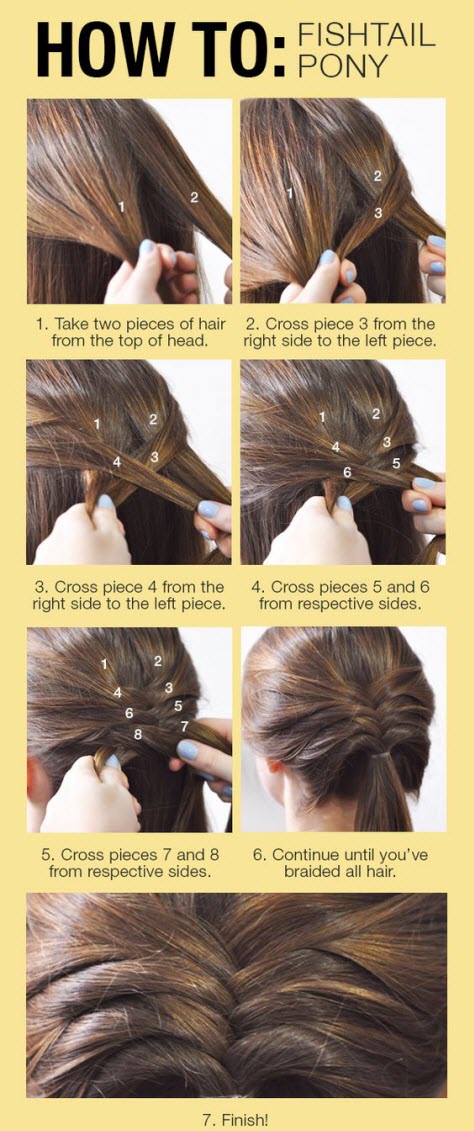 HOW TO: FISHTAIL PONY

1 2

1. Take two pieces of hair from the top of head.

1 2 3

2. Cross piece 3 from the right side to the left piece.

1 2 4 3

3. Cross piece 4 from the right side to the left piece.

1 2 4 3 6 5

4. Cross pieces 5 and 6 from respective sides.

1 2 4 3 6 5 8 7

5. Cross pieces 7 and 8 from respective sides.

6. Continue until you've braided all hair.

7. Finish!