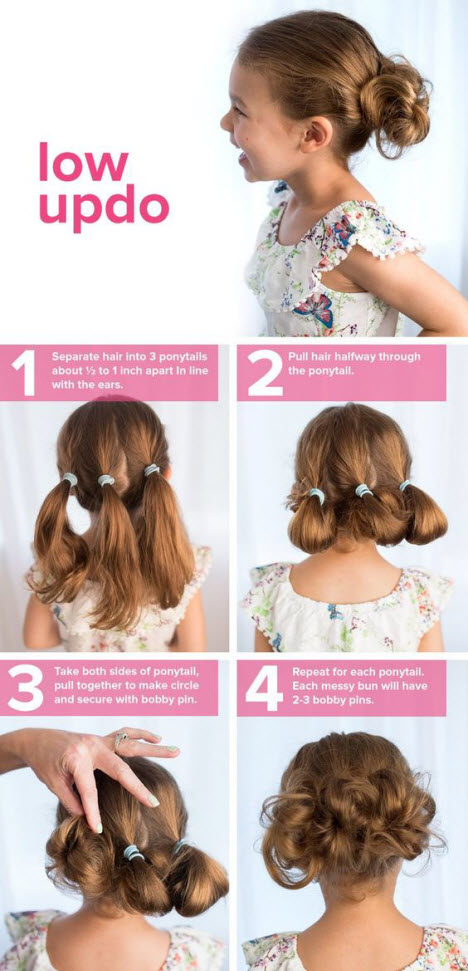 low updo

1 Separate hair into 3 ponytails about ½ to 1 inch apart in line with the ears.

2 Pull hair halfway through the ponytail.

3 Take both sides of ponytail, pull together to make circle and secure with bobby pin.

4 Repeat for each ponytail. Each messy bun will have 2-3 bobby pins.