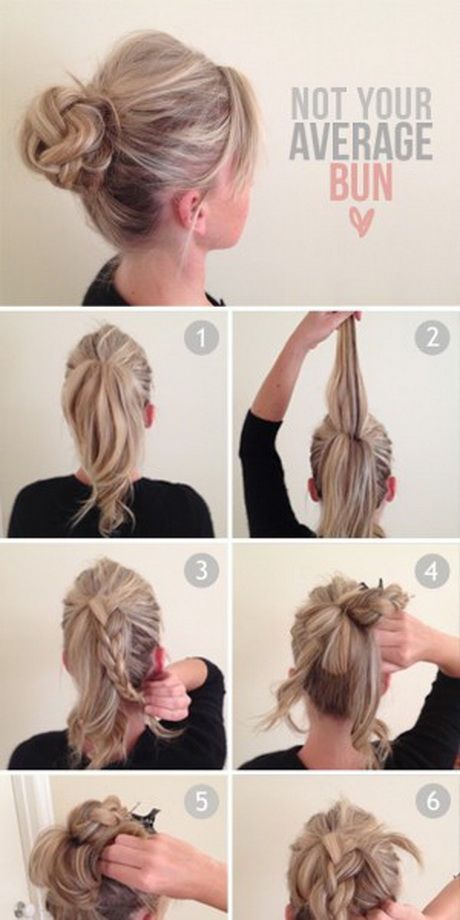 NOT YOUR AVERAGE BUN

1

2

3

4

5

6