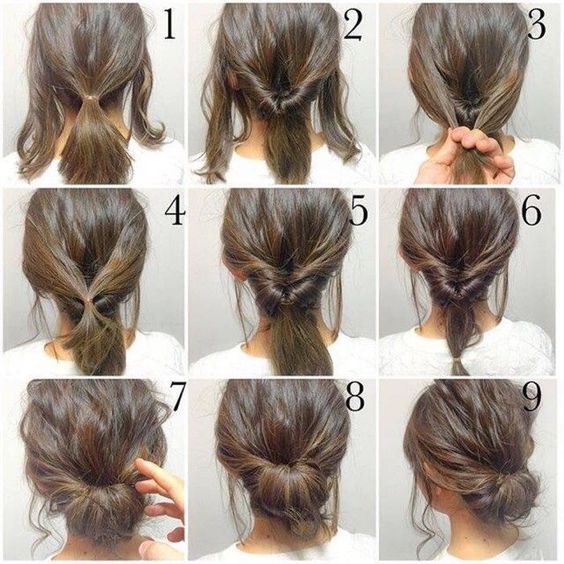 1
2
3
4
5
6
7
8
9