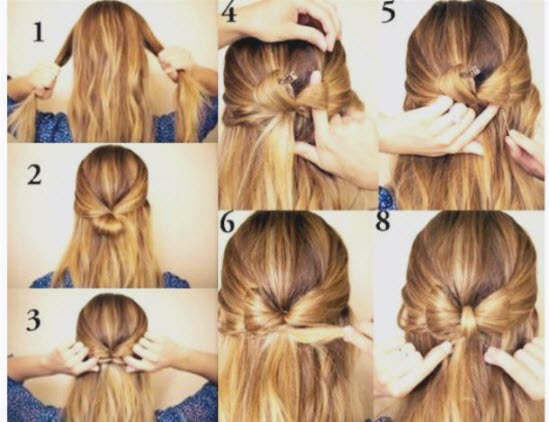 1
2
3
4
5
6
8